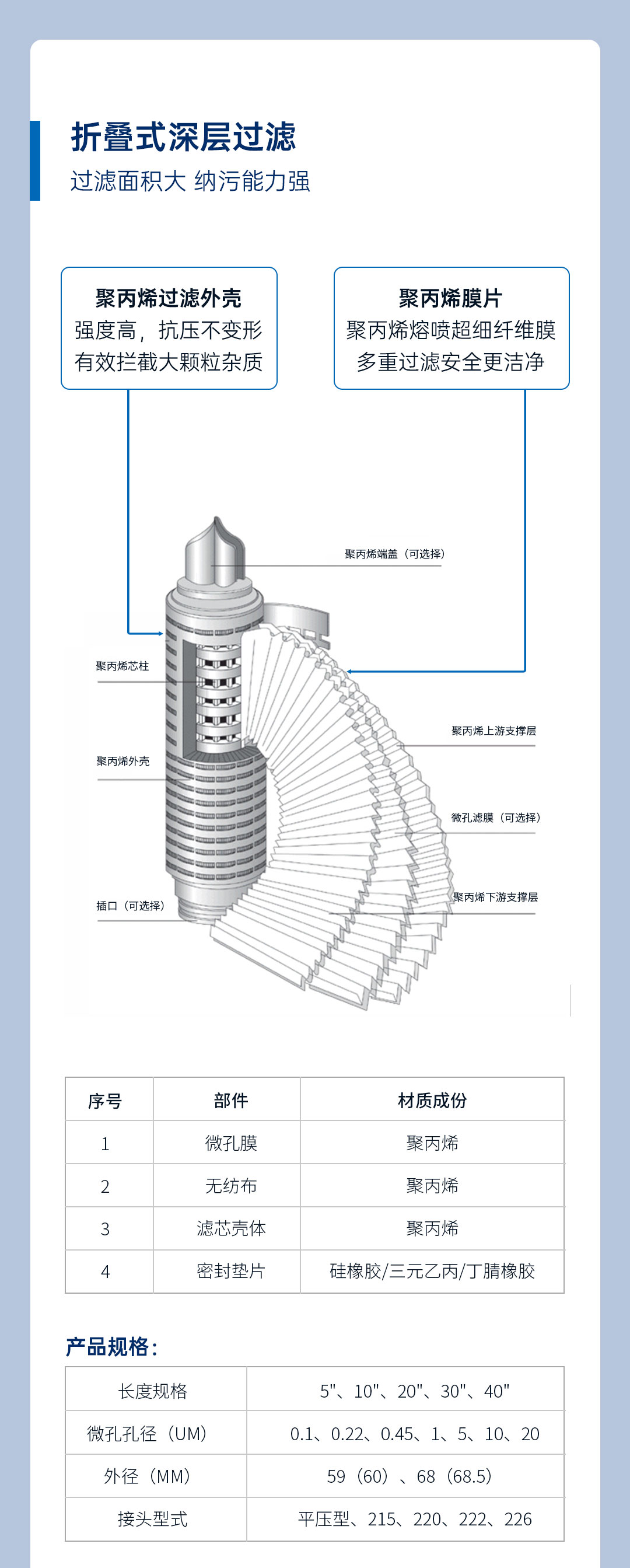 折叠式深层过滤
过滤面积大 纳污能力强

聚丙烯过滤外壳
强度高，抗压不变形
有效拦截大颗粒杂质

聚丙烯膜片
聚丙烯熔喷超细纤维膜
多重过滤安全更洁净

聚丙烯端盖（可选择）
聚丙烯芯柱
聚丙烯上游支撑层
聚丙烯外壳
微孔滤膜（可选择）
聚丙烯下游支撑层
插口（可选择）

| 序号 | 部件 | 材质成份 |
|---|---|---|
| 1 | 微孔膜 | 聚丙烯 |
| 2 | 无纺布 | 聚丙烯 |
| 3 | 滤芯壳体 | 聚丙烯 |
| 4 | 密封垫片 | 硅橡胶/三元乙丙/丁腈橡胶 |

产品规格：

| 长度规格 | 5"、10"、20"、30"、40" |
|---|---|
| 微孔孔径（UM） | 0.1、0.22、0.45、1、5、10、20 |
| 外径（MM） | 59（60）、68（68.5） |
| 接头型式 | 平压型、215、220、222、226 |